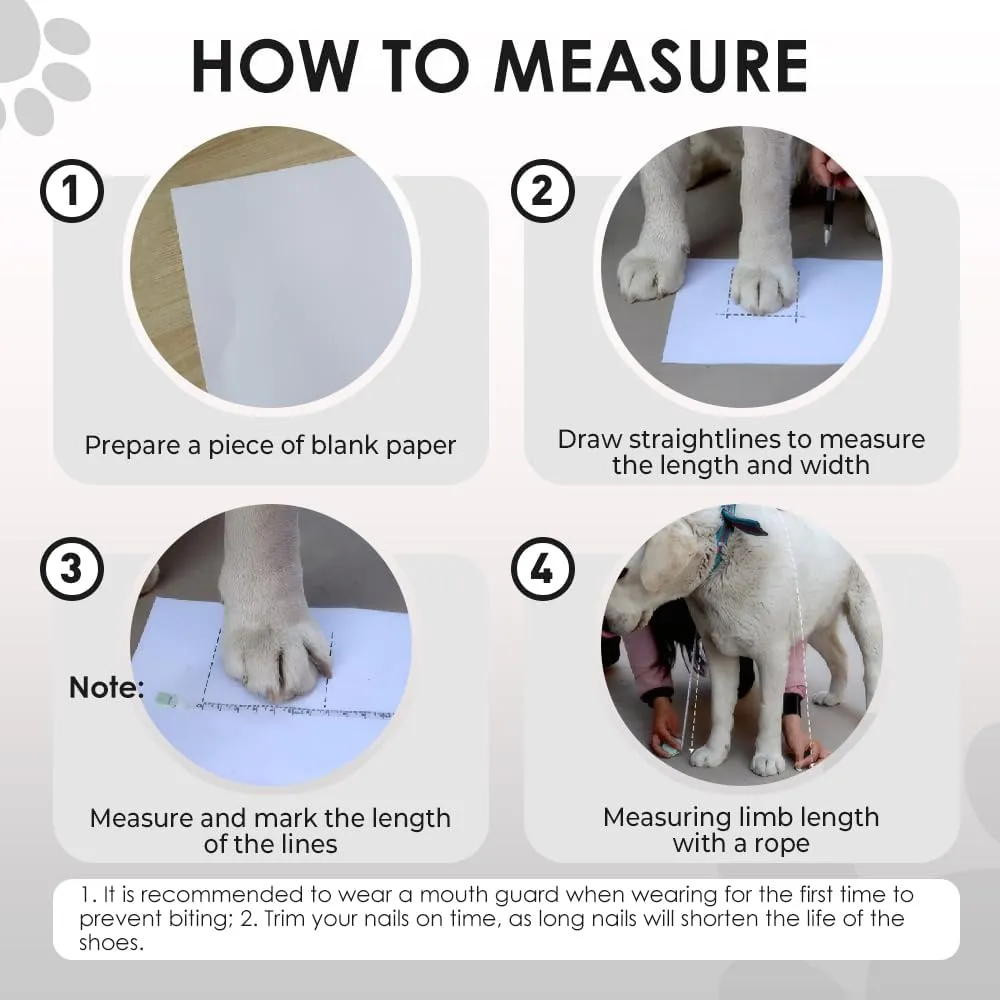 HOW TO MEASURE

1

Prepare a piece of blank paper

2

Draw straightlines to measure the length and width

3

Note:

Measure and mark the length of the lines

4

Measuring limb length with a rope

1. It is recommended to wear a mouth guard when wearing for the first time to prevent biting; 2. Trim your nails on time, as long nails will shorten the life of the shoes.