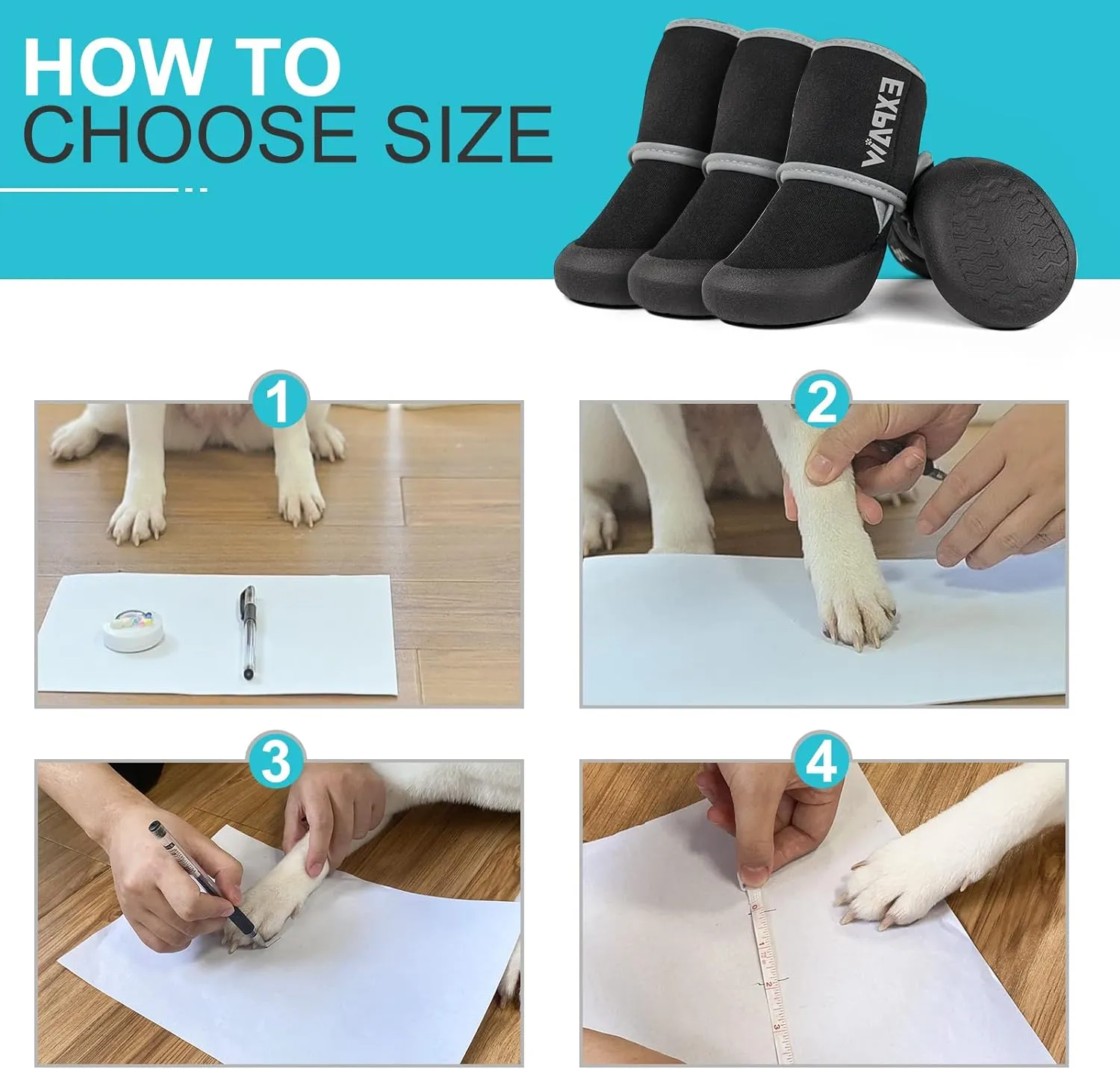 HOW TO
CHOOSE SIZE

EXPAWLORER

1

2

3

4

0
1
2
3